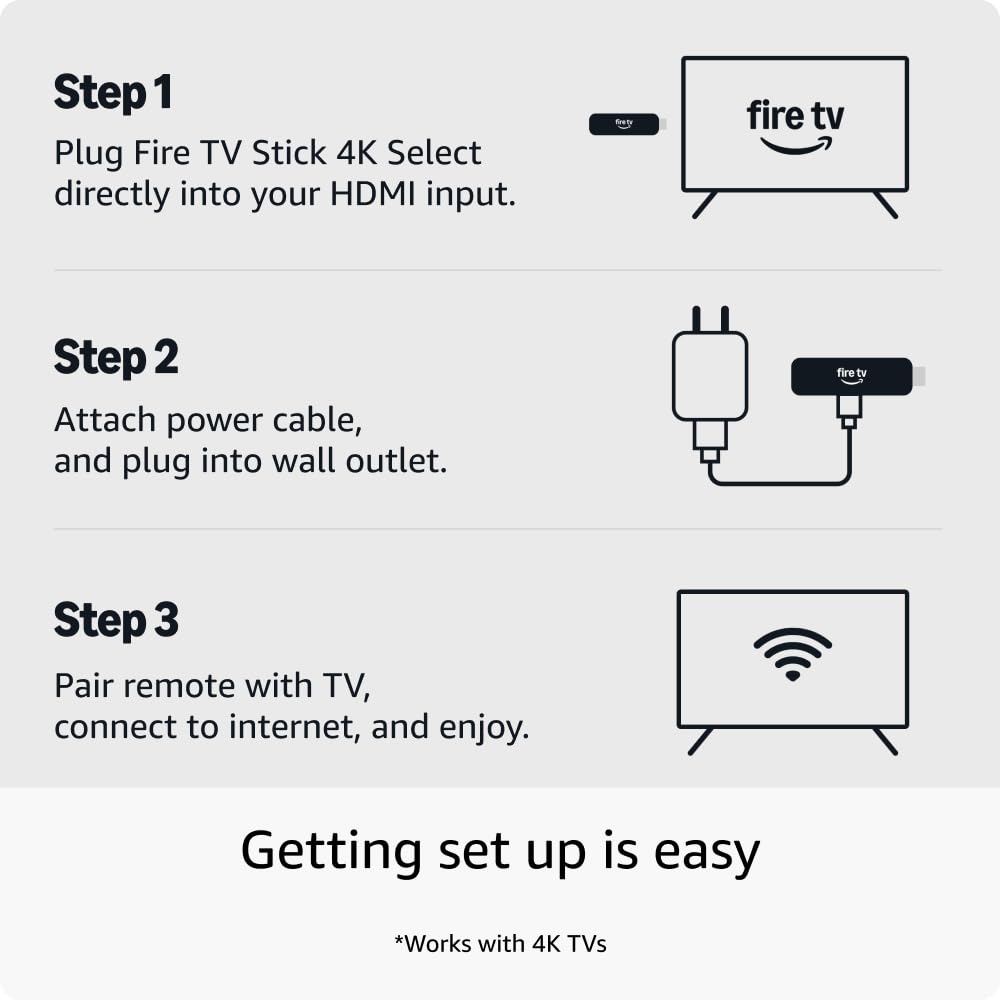 Step 1
Plug Fire TV Stick 4K Select directly into your HDMI input.

fire tv

fire tv

Step 2
Attach power cable, and plug into wall outlet.

fire tv

Step 3
Pair remote with TV, connect to internet, and enjoy.

Getting set up is easy

*Works with 4K TVs